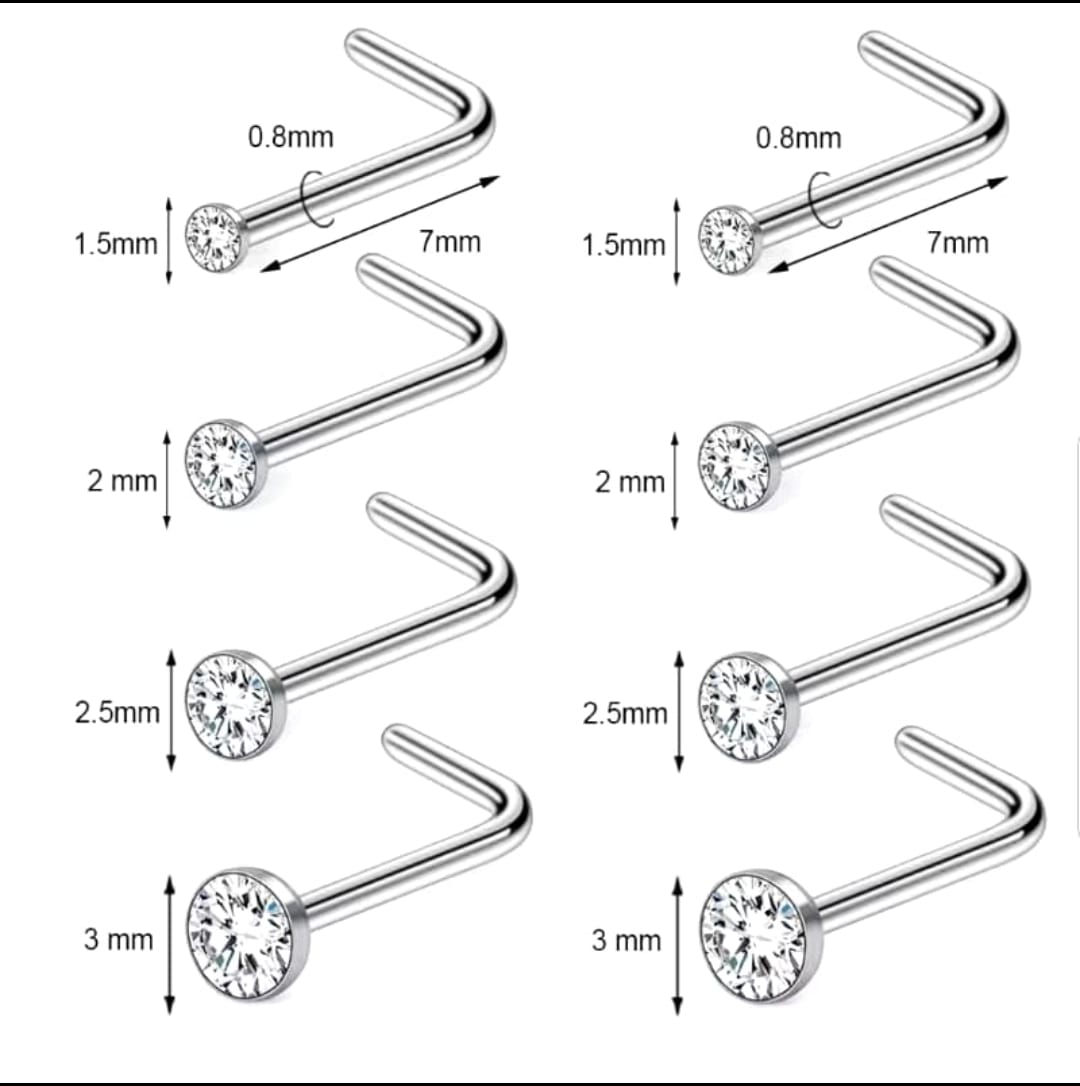 0.8mm
1.5mm
7mm
2 mm
2.5mm
3 mm

0.8mm
1.5mm
7mm
2 mm
2.5mm
3 mm